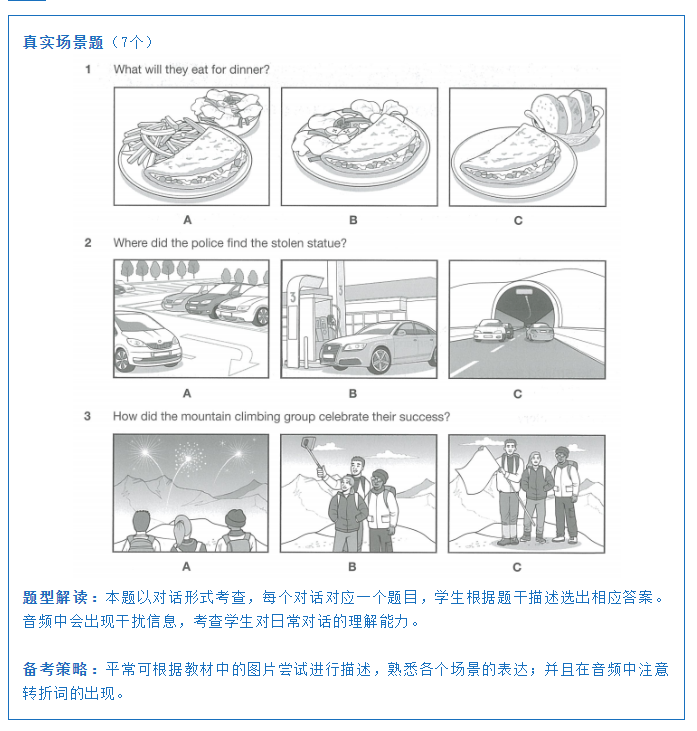 真实场景题（7个）

1 What will they eat for dinner?

A B C

2 Where did the police find the stolen statue?

3 3

A B C

3 How did the mountain climbing group celebrate their success?

A B C

题型解读：本题以对话形式考查，每个对话对应一个题目，学生根据题干描述选出相应答案。音频中会出现干扰信息，考查学生对日常对话的理解能力。

备考策略：平常可根据教材中的图片尝试进行描述，熟悉各个场景的表达；并且在音频中注意转折词的出现。